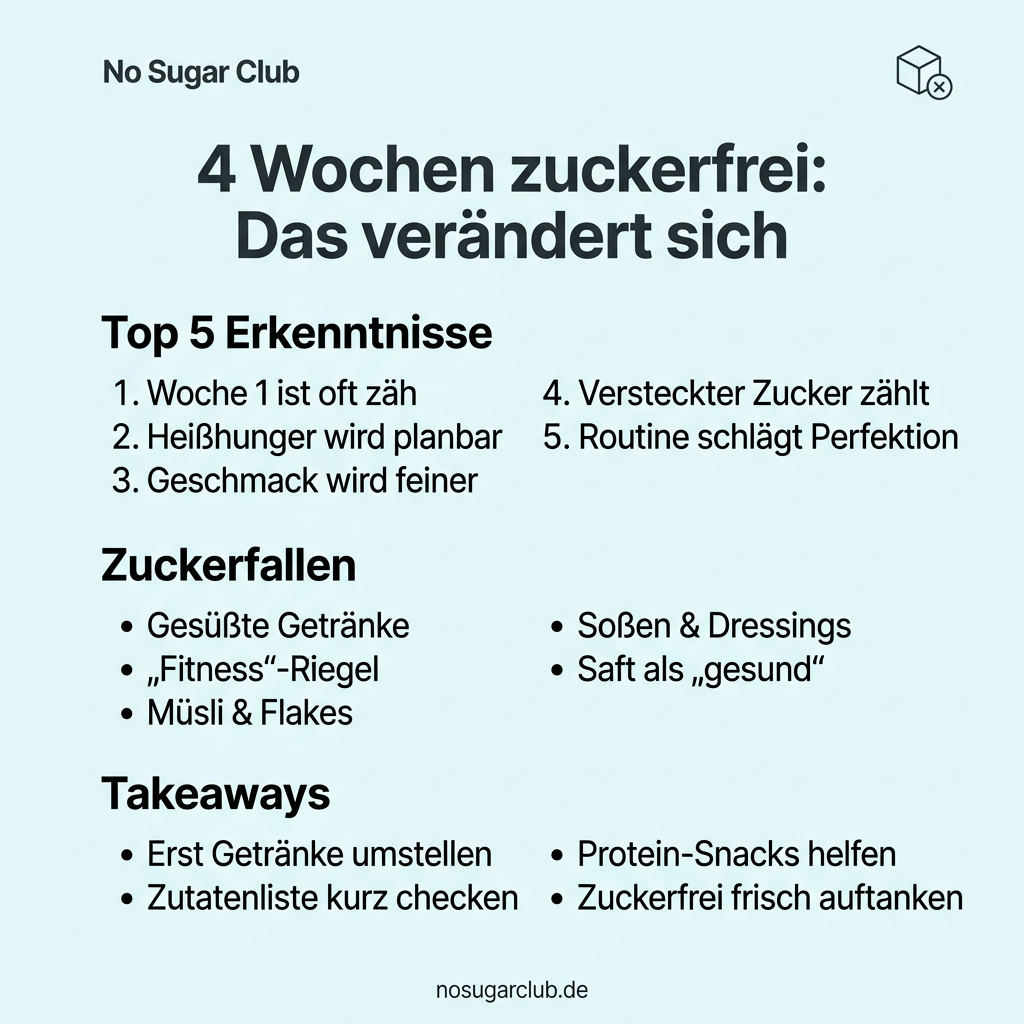 No Sugar Club

4 Wochen zuckerfrei: Das verändert sich

Top 5 Erkenntnisse

1. Woche 1 ist oft zäh
2. Heißhunger wird planbar
3. Geschmack wird feiner

4. Versteckter Zucker zählt
5. Routine schlägt Perfektion

Zuckerfallen

• Gesüßte Getränke
• „Fitness“-Riegel
• Müsli & Flakes

• Soßen & Dressings
• Saft als „gesund“

Takeaways

• Erst Getränke umstellen
• Zutatenliste kurz checken

• Protein-Snacks helfen
• Zuckerfrei frisch auftanken

nosugarclub.de